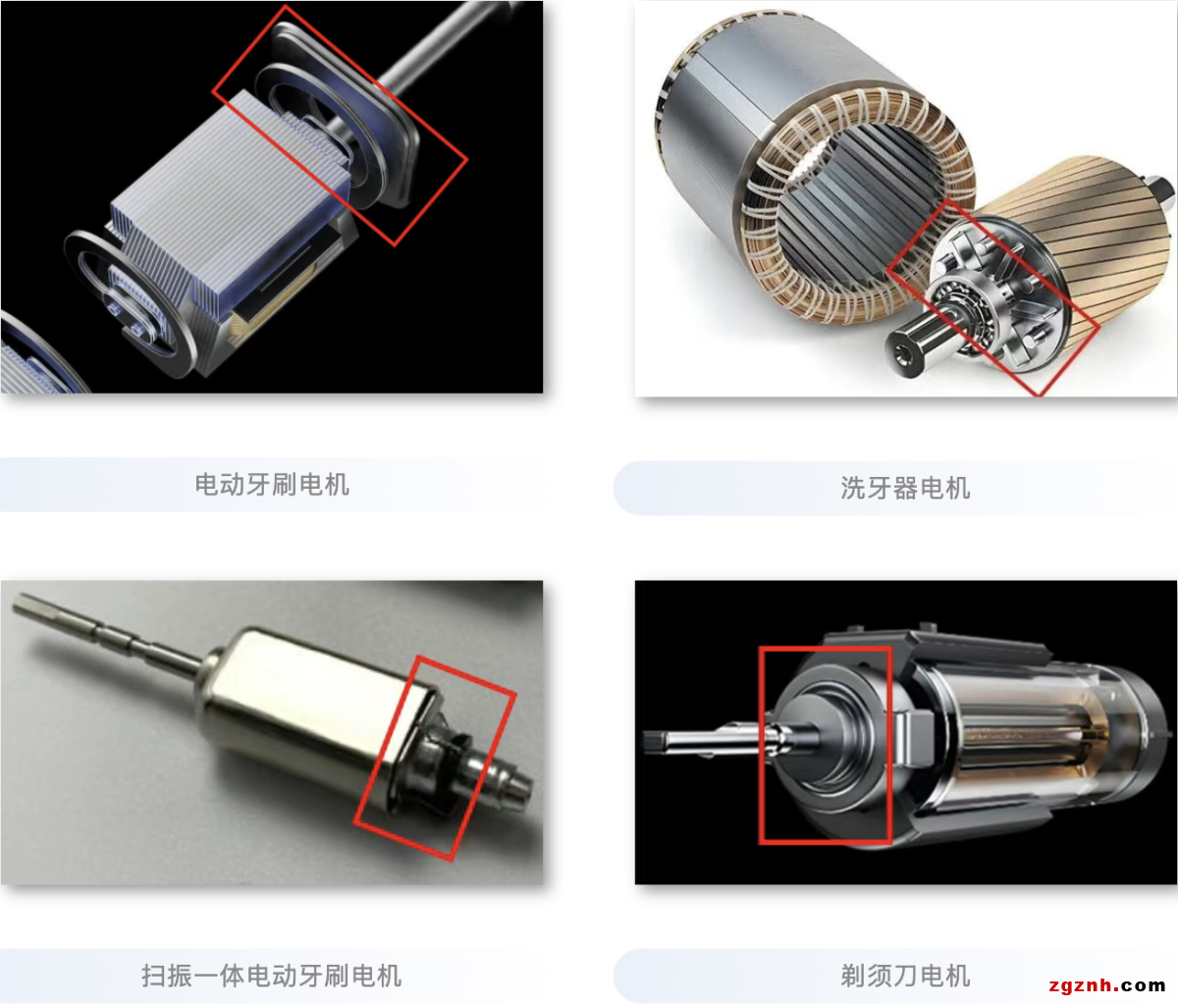 电动牙刷电机

洗牙器电机

扫振一体电动牙刷电机

剃须刀电机

zgznh.com