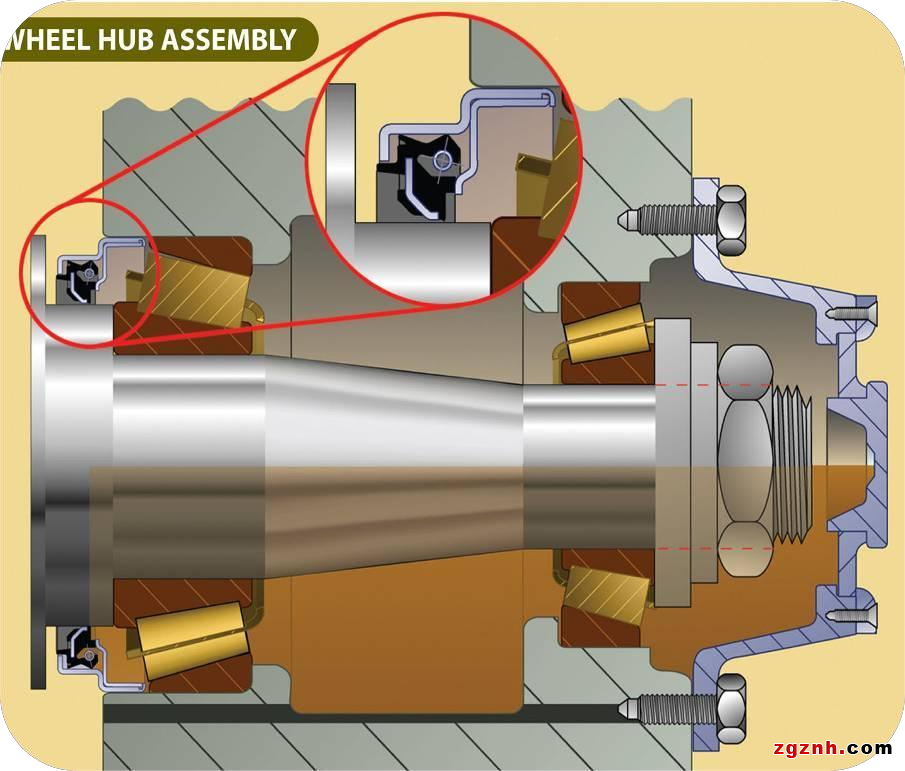 WHEEL HUB ASSEMBLY

zgznh.com