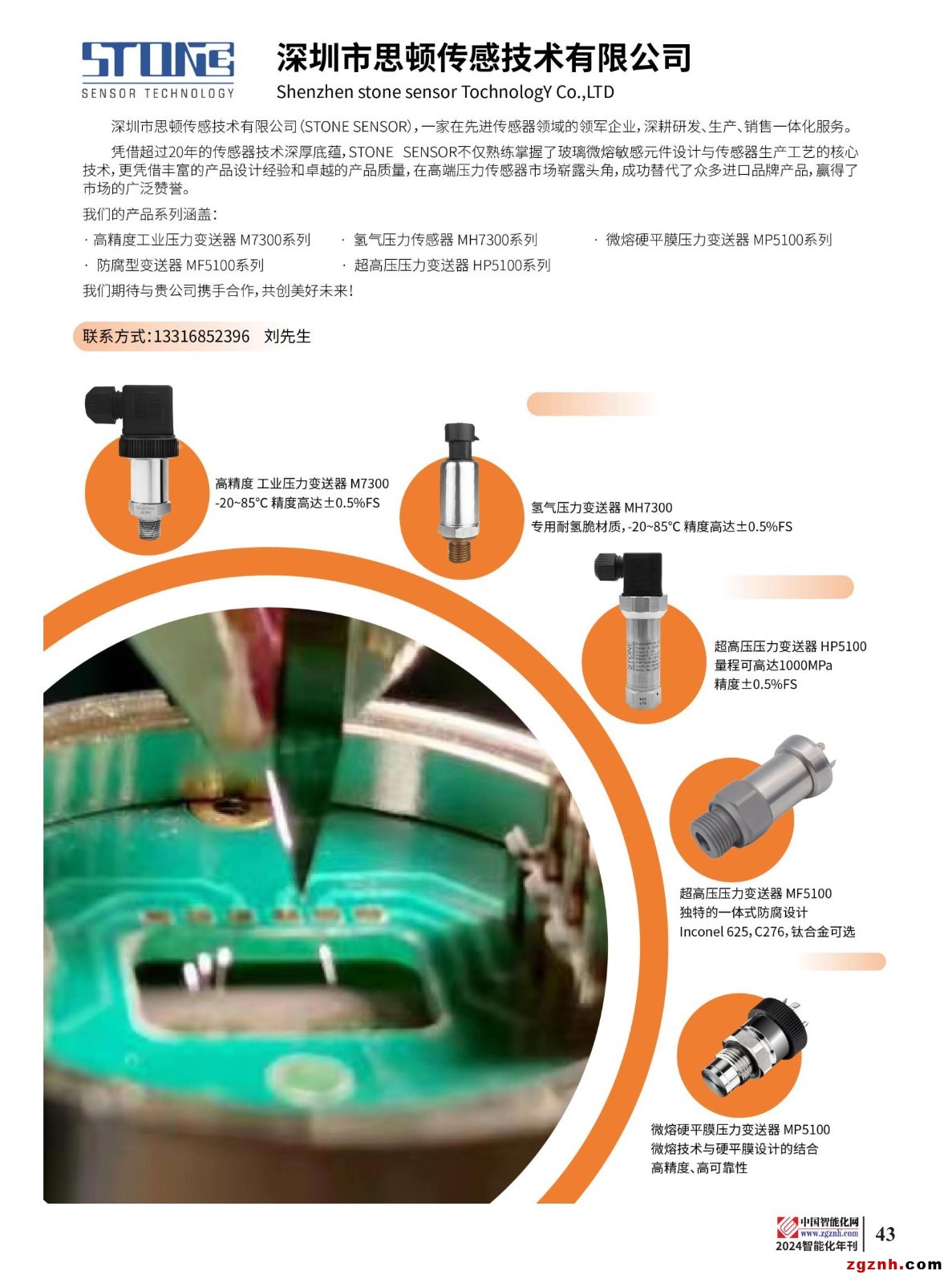 STONE
SENSOR TECHNOLOGY

深圳市思顿传感技术有限公司
Shenzhen stone sensor TochnologY Co.,LTD

深圳市思顿传感技术有限公司（STONE SENSOR），一家在先进传感器领域的领军企业，深耕研发、生产、销售一体化服务。

凭借超过20年的传感器技术深厚底蕴，STONE SENSOR不仅熟练掌握了玻璃微熔敏感元件设计与传感器生产工艺的核心技术，更凭借丰富的产品设计经验和卓越的产品质量，在高端压力传感器市场崭露头角，成功替代了众多进口品牌产品，赢得了市场的广泛赞誉。

我们的产品系列涵盖：

· 高精度工业压力变送器 M7300系列
· 氢气压力传感器 MH7300系列
· 微熔硬平膜压力变送器 MP5100系列
· 防腐型变送器 MF5100系列
· 超高压压力变送器 HP5100系列

我们期待与贵公司携手合作，共创美好未来！

联系方式：13316852396 刘先生

高精度 工业压力变送器 M7300
-20~85°C 精度高达±0.5%FS

氢气压力变送器 MH7300
专用耐氢脆材质，-20~85°C 精度高达±0.5%FS

超高压压力变送器 HP5100
量程可高达1000MPa
精度±0.5%FS

超高压压力变送器 MF5100
独特的一体式防腐设计
Inconel 625，C276，钛合金可选

微熔硬平膜压力变送器 MP5100
微熔技术与硬平膜设计的结合
高精度、高可靠性

中国智能化网
www.zgznh.com
2024智能化年刊
43
zgznh.com