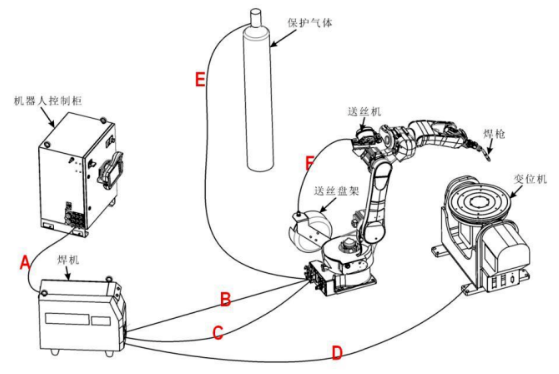 保护气体

E

机器人控制柜

送丝机

焊枪

F

变位机

送丝盘架

A

焊机

B

C

D