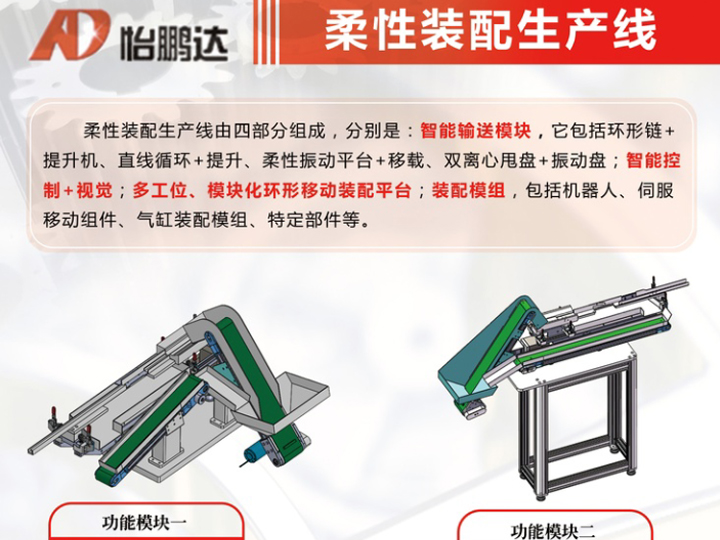 AD 怡鹏达

柔性装配生产线

柔性装配生产线由四部分组成，分别是：智能输送模块，它包括环形链+提升机、直线循环+提升、柔性振动平台+移载、双离心甩盘+振动盘；智能控制+视觉；多工位、模块化环形移动装配平台；装配模组，包括机器人、伺服移动组件、气缸装配模组、特定部件等。

功能模块一

功能模块二