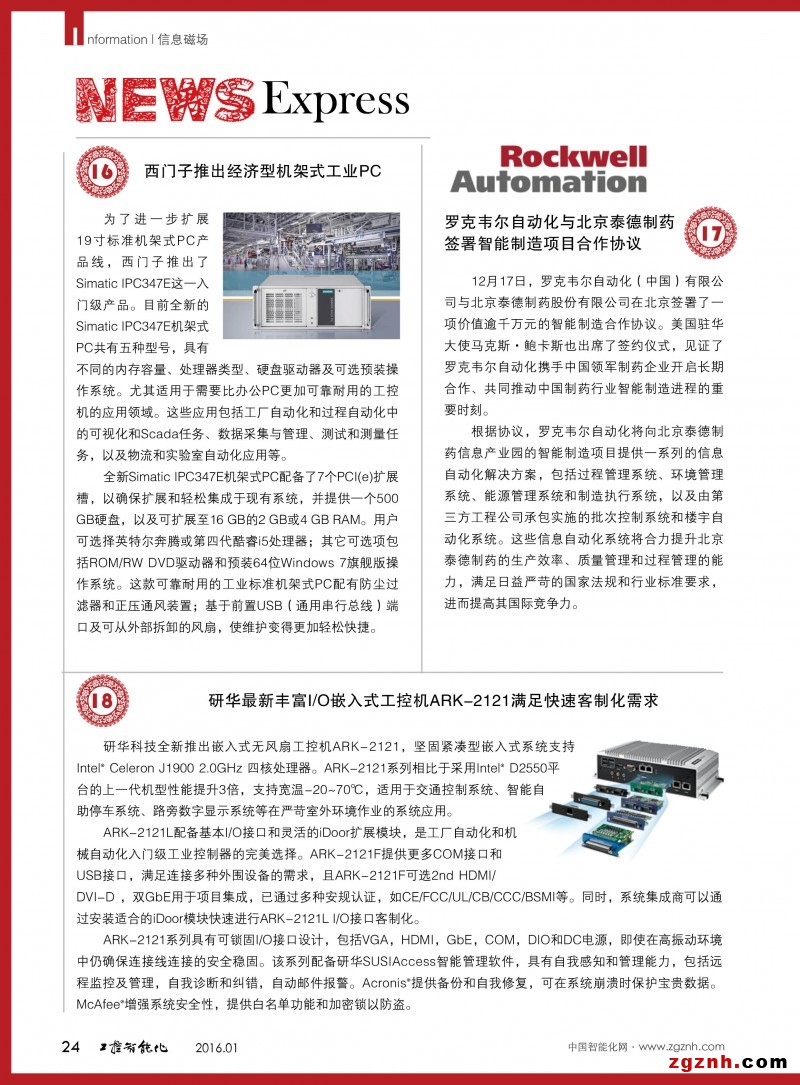 Information | 信息磁场

NEWS Express

16 西门子推出经济型机架式工业PC

为了进一步扩展19寸标准机架式PC产品线，西门子推出了Simatic IPC347E这一入门级产品。目前全新的Simatic IPC347E机架式PC共有五种型号，具有不同的内存容量、处理器类型、硬盘驱动器及可选预装操作系统。尤其适用于需要比办公PC更加可靠耐用的工控机的应用领域。这些应用包括工厂自动化和过程自动化中的可视化和Scada任务、数据采集与管理、测试和测量任务，以及物流和实验室自动化应用等。

全新Simatic IPC347E机架式PC配备了7个PCI(e)扩展槽，以确保扩展和轻松集成于现有系统，并提供一个500 GB硬盘，以及可扩展至16 GB的2 GB或4 GB RAM。用户可选择英特尔奔腾或第四代酷睿i5处理器；其它可选项包括ROM/RW DVD驱动器和预装64位Windows 7旗舰版操作系统。这款可靠耐用的工业标准机架式PC配有防尘过滤器和正压通风装置；基于前置USB（通用串行总线）端口及可从外部拆卸的风扇，使维护变得更加轻松快捷。

Rockwell Automation

罗克韦尔自动化与北京泰德制药签署智能制造项目合作协议 17

12月17日，罗克韦尔自动化（中国）有限公司与北京泰德制药股份有限公司在北京签署了一项价值逾千万元的智能制造合作协议。美国驻华大使马克斯·鲍卡斯也出席了签约仪式，见证了罗克韦尔自动化携手中国领军制药企业开启长期合作、共同推动中国制药行业智能制造进程的重要时刻。

根据协议，罗克韦尔自动化将向北京泰德制药信息产业园的智能制造项目提供一系列的信息自动化解决方案，包括过程管理系统、环境管理系统、能源管理系统和制造执行系统，以及由第三方工程公司承包实施的批次控制系统和楼宇自动化系统。这些信息自动化系统将合力提升北京泰德制药的生产效率、质量管理和过程管理的能力，满足日益严苛的国家法规和行业标准要求，进而提高其国际竞争力。

18 研华最新丰富I/O嵌入式工控机ARK-2121满足快速客制化需求

研华科技全新推出嵌入式无风扇工控机ARK-2121，坚固紧凑型嵌入式系统支持Intel® Celeron J1900 2.0GHz 四核处理器。ARK-2121系列相比于采用Intel® D2550平台的上一代机型性能提升3倍，支持宽温-20~70℃，适用于交通控制系统、智能自助停车系统、路旁数字显示系统等在严苛室外环境作业的系统应用。

ARK-2121L配备基本I/O接口和灵活的iDoor扩展模块，是工厂自动化和机械自动化入门级工业控制器的完美选择。ARK-2121F提供更多COM接口和USB接口，满足连接多种外围设备的需求，且ARK-2121F可选2nd HDMI/DVI-D，双GbE用于项目集成，已通过多种安规认证，如CE/FCC/UL/CB/CCC/BSMI等。同时，系统集成商可以通过安装适合的iDoor模块快速进行ARK-2121L I/O接口客制化。

ARK-2121系列具有可锁固I/O接口设计，包括VGA，HDMI，GbE，COM，DIO和DC电源，即使在高振动环境中仍确保连接线连接的安全稳固。该系列配备研华SUSIAccess智能管理软件，具有自我感知和管理能力，包括远程监控及管理，自我诊断和纠错，自动邮件报警。Acronis®提供备份和自我修复，可在系统崩溃时保护宝贵数据。McAfee®增强系统安全性，提供白名单功能和加密锁以防盗。

24 工控智能化 2016.01

中国智能化网 · www.zgznh.com

zgznh.com